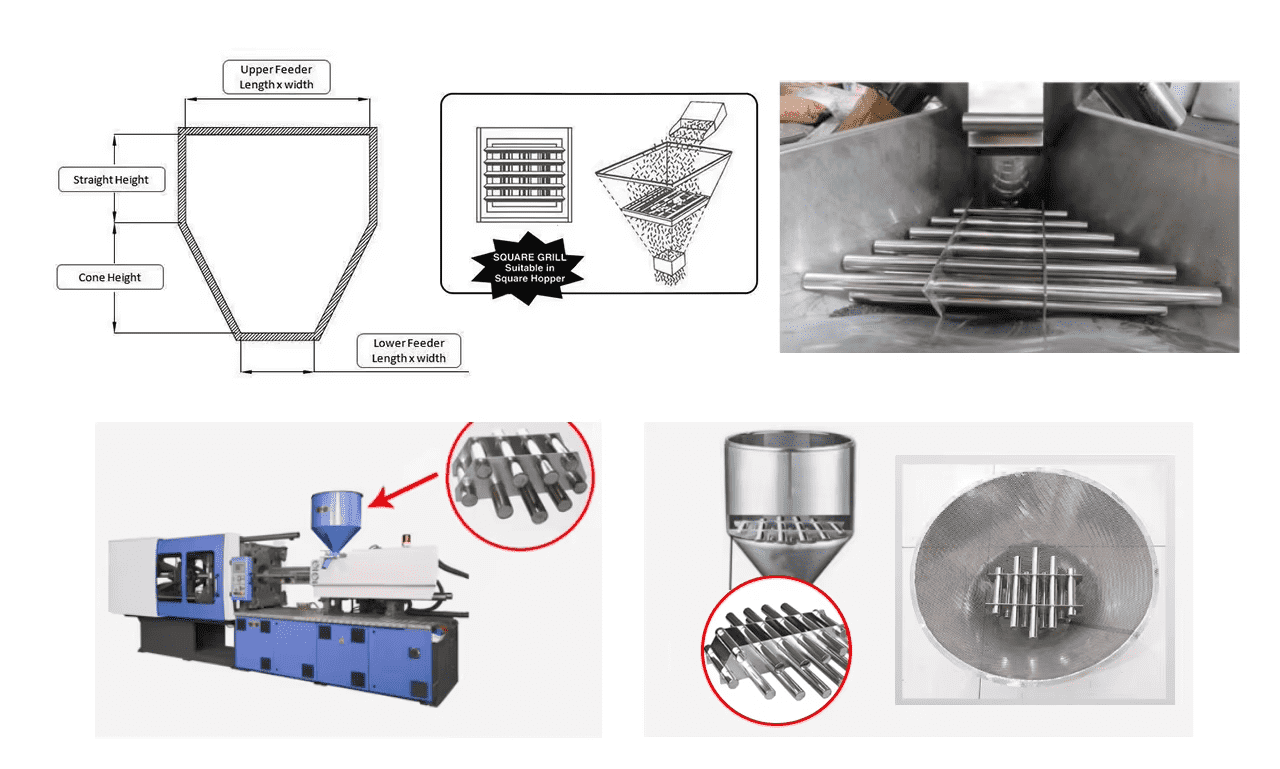 Upper Feeder
Length x width

Straight Height

Cone Height

Lower Feeder
Length x width

SQUARE GRILL
Suitable in
Square Hopper